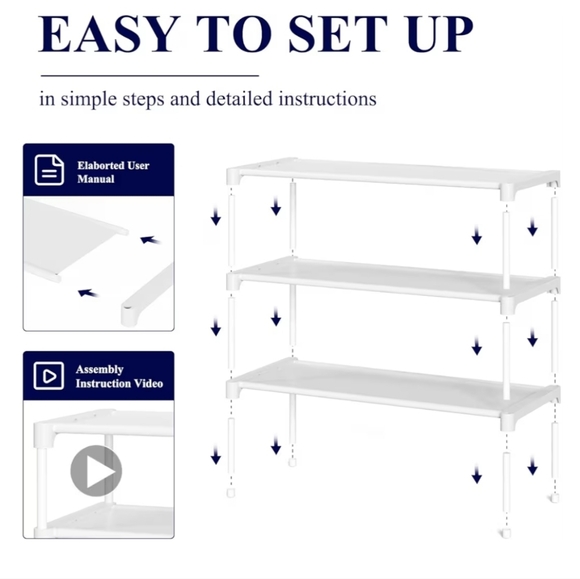 EASY TO SET UP

in simple steps and detailed instructions

Elaborted User Manual

Assembly Instruction Video